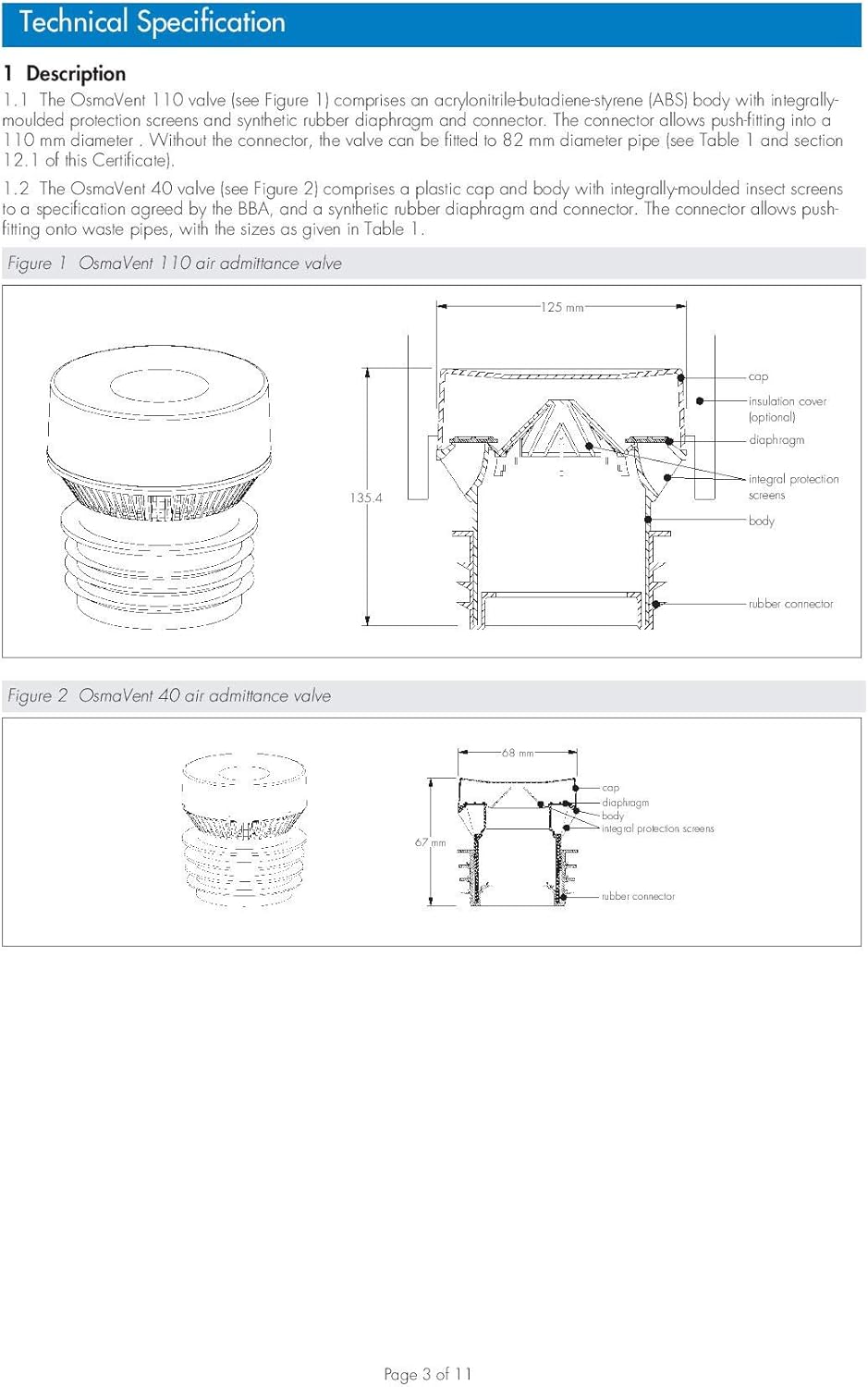 Technical Specification

1 Description

1.1 The OsmaVent 110 valve (see Figure 1) comprises an acrylonitrile-butadiene-styrene (ABS) body with integrally-moulded protection screens and synthetic rubber diaphragm and connector. The connector allows push-fitting into a 110 mm diameter . Without the connector, the valve can be fitted to 82 mm diameter pipe (see Table 1 and section 12.1 of this Certificate).

1.2 The OsmaVent 40 valve (see Figure 2) comprises a plastic cap and body with integrally-moulded insect screens to a specification agreed by the BBA, and a synthetic rubber diaphragm and connector. The connector allows push-fitting onto waste pipes, with the sizes as given in Table 1.

Figure 1 OsmaVent 110 air admittance valve

125 mm

135.4

cap
insulation cover (optional)
diaphragm
integral protection screens
body
rubber connector

Figure 2 OsmaVent 40 air admittance valve

68 mm

67 mm

cap
diaphragm
body
integral protection screens
rubber connector

Page 3 of 11